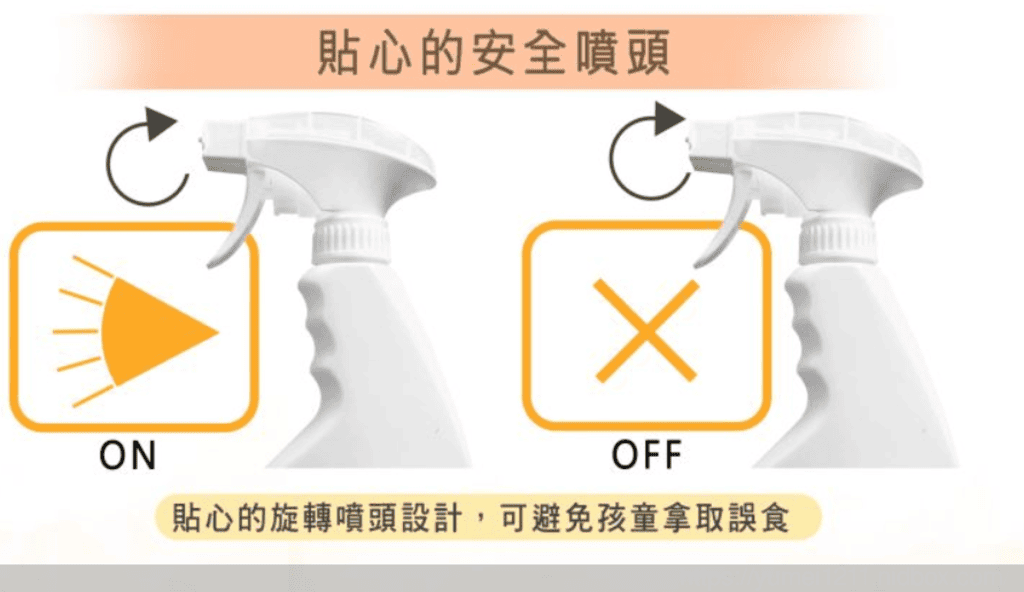 貼心的安全噴頭

ON

OFF

貼心的旋轉噴頭設計，可避免孩童拿取誤食